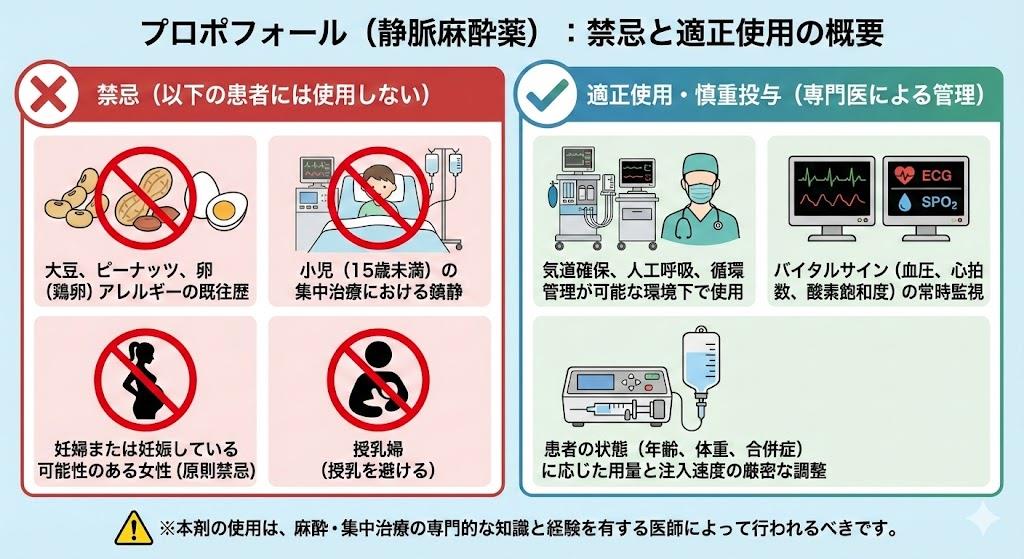 プロポフォール（静脈麻酔薬）：禁忌と適正使用の概要

禁忌（以下の患者には使用しない）

大豆、ピーナッツ、卵（鶏卵）アレルギーの既往歴

小児（15歳未満）の集中治療における鎮静

妊婦または妊娠している可能性のある女性（原則禁忌）

授乳婦（授乳を避ける）

適正使用・慎重投与（専門医による管理）

気道確保、人工呼吸、循環管理が可能な環境下で使用

ECG

$SPO_2$

バイタルサイン（血圧、心拍数、酸素飽和度）の常時監視

患者の状態（年齢、体重、合併症）に応じた用量と注入速度の厳密な調整

※本剤の使用は、麻酔・集中治療の専門的な知識と経験を有する医師によって行われるべきです。